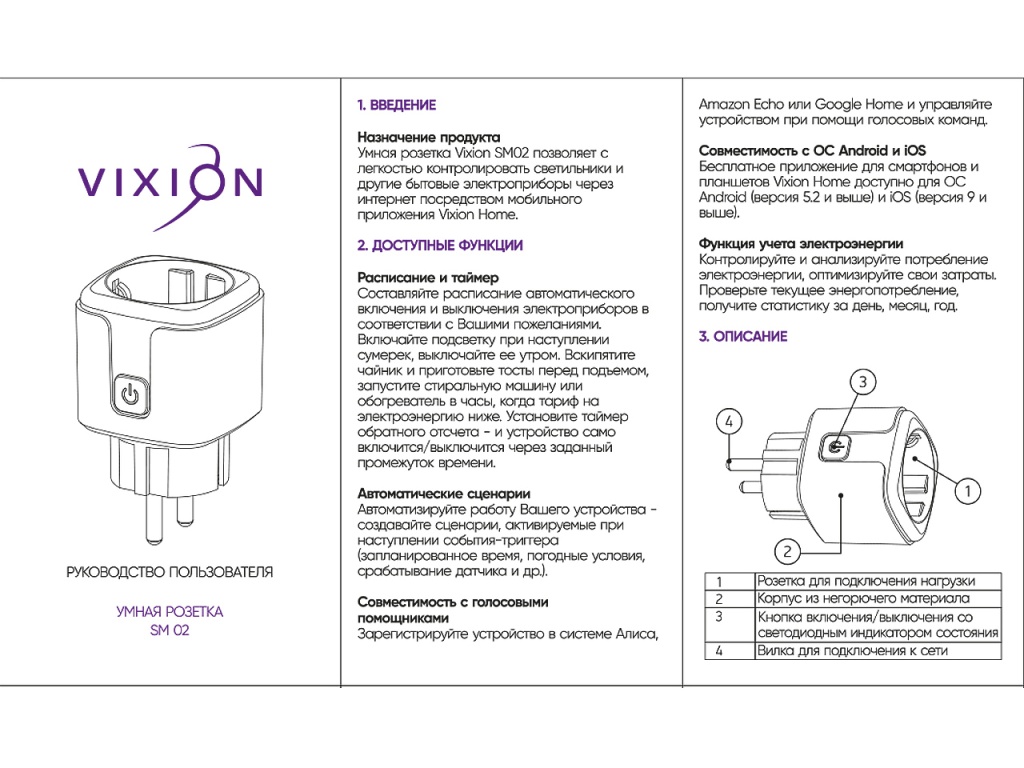 VIXION

РУКОВОДСТВО ПОЛЬЗОВАТЕЛЯ

УМНАЯ РОЗЕТКА
SM 02

1. ВВЕДЕНИЕ

Назначение продукта
Умная розетка Vixion SM02 позволяет с легкостью контролировать светильники и другие бытовые электроприборы через интернет посредством мобильного приложения Vixion Home.

2. ДОСТУПНЫЕ ФУНКЦИИ

Расписание и таймер
Составляйте расписание автоматического включения и выключения электроприборов в соответствии с Вашими пожеланиями. Включайте подсветку при наступлении сумерек, выключайте ее утром. Вскипятите чайник и приготовьте тосты перед подъемом, запустите стиральную машину или обогреватель в часы, когда тариф на электроэнергию ниже. Установите таймер обратного отсчета - и устройство само включится/выключится через заданный промежуток времени.

Автоматические сценарии
Автоматизируйте работу Вашего устройства - создавайте сценарии, активируемые при наступлении события-триггера (запланированное время, погодные условия, срабатывание датчика и др.).

Совместимость с голосовыми помощниками
Зарегистрируйте устройство в системе Алиса, Amazon Echo или Google Home и управляйте устройством при помощи голосовых команд.

Совместимость с ОС Android и iOS
Бесплатное приложение для смартфонов и планшетов Vixion Home доступно для ОС Android (версия 5.2 и выше) и iOS (версия 9 и выше).

Функция учета электроэнергии
Контролируйте и анализируйте потребление электроэнергии, оптимизируйте свои затраты. Проверьте текущее энергопотребление, получите статистику за день, месяц, год.

3. ОПИСАНИЕ

3
4
1
2

| 1 | Розетка для подключения нагрузки |
|---|---|
| 2 | Корпус из негорючего материала |
| 3 | Кнопка включения/выключения со светодиодным индикатором состояния |
| 4 | Вилка для подключения к сети |